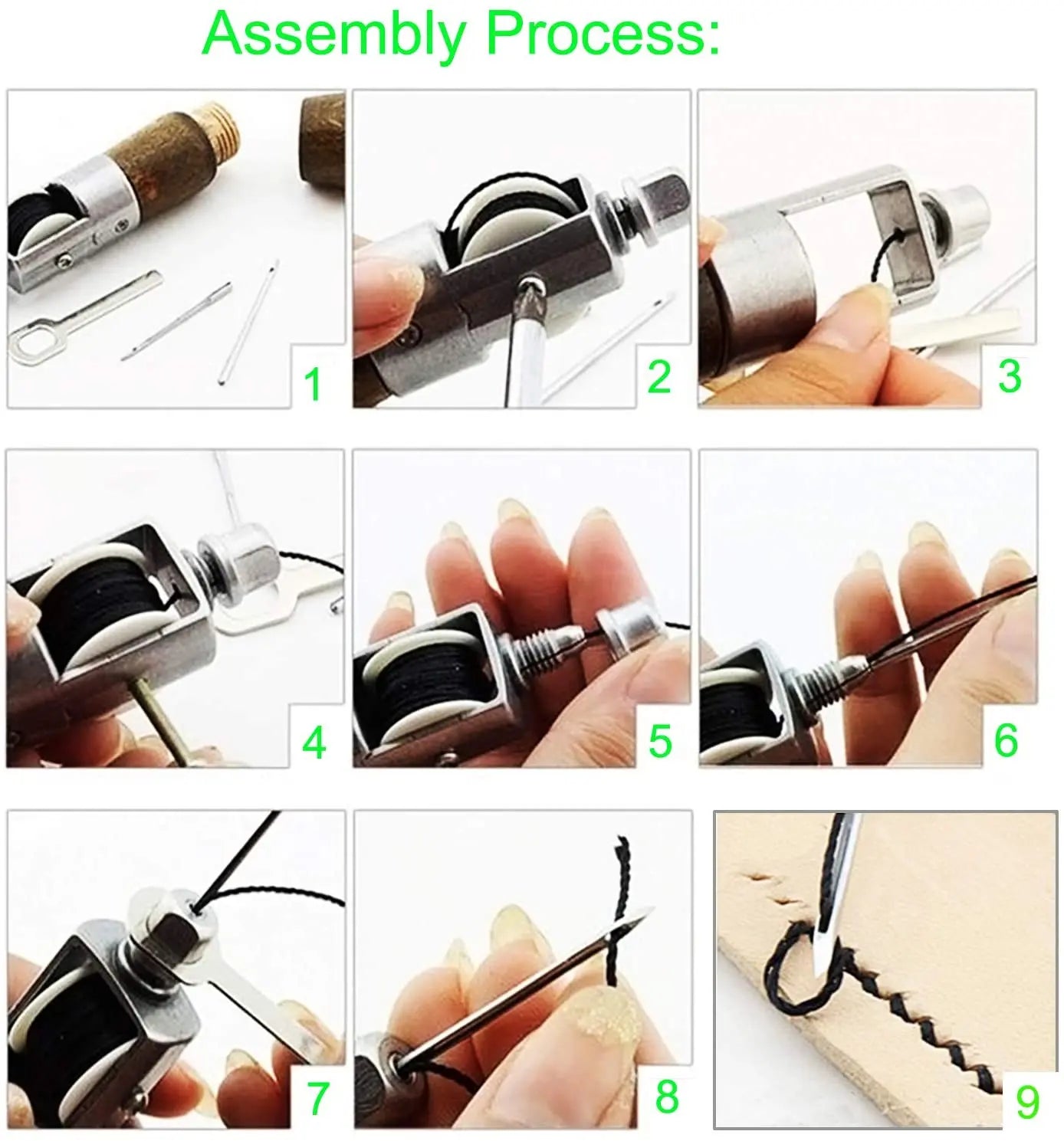 Assembly Process:

1

2

3

4

5

6

7

8

9